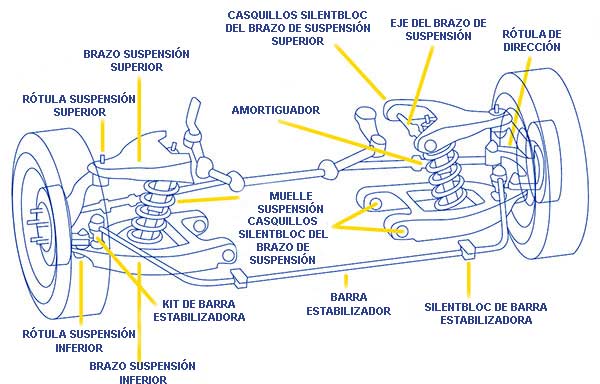 CASQUILLOS SILENTBLOC DEL BRAZO DE SUSPENSIÓN SUPERIOR

EJE DEL BRAZO DE SUSPENSIÓN

RÓTULA DE DIRECCIÓN

BRAZO SUSPENSIÓN SUPERIOR

RÓTULA SUSPENSIÓN SUPERIOR

AMORTIGUADOR

MUELLE SUSPENSIÓN

CASQUILLOS SILENTBLOC DEL BRAZO DE SUSPENSIÓN

KIT DE BARRA ESTABILIZADORA

BARRA ESTABILIZADOR

SILENTBLOC DE BARRA ESTABILIZADORA

RÓTULA SUSPENSIÓN INFERIOR

BRAZO SUSPENSIÓN INFERIOR